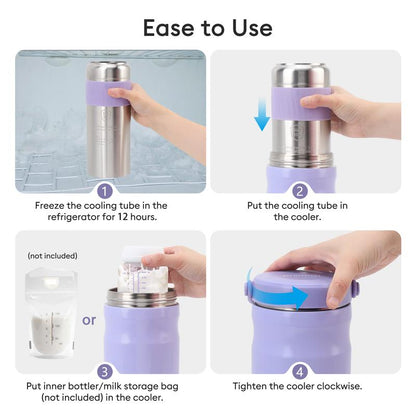 Ease to Use

1
Freeze the cooling tube in the refrigerator for 12 hours.

2
Put the cooling tube in the cooler.

(not included)

or

3
Put inner bottler/milk storage bag (not included) in the cooler.

4
Tighten the cooler clockwise.