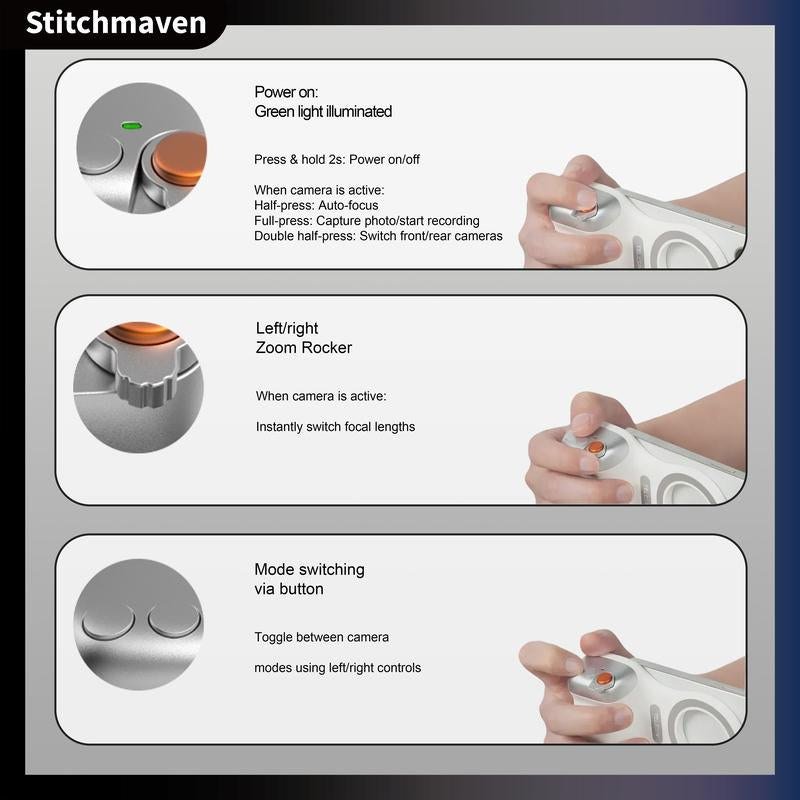 Stitchmaven

Power on:
Green light illuminated

Press & hold 2s: Power on/off

When camera is active:
Half-press: Auto-focus
Full-press: Capture photo/start recording
Double half-press: Switch front/rear cameras

Left/right
Zoom Rocker

When camera is active:

Instantly switch focal lengths

Mode switching
via button

Toggle between camera

modes using left/right controls