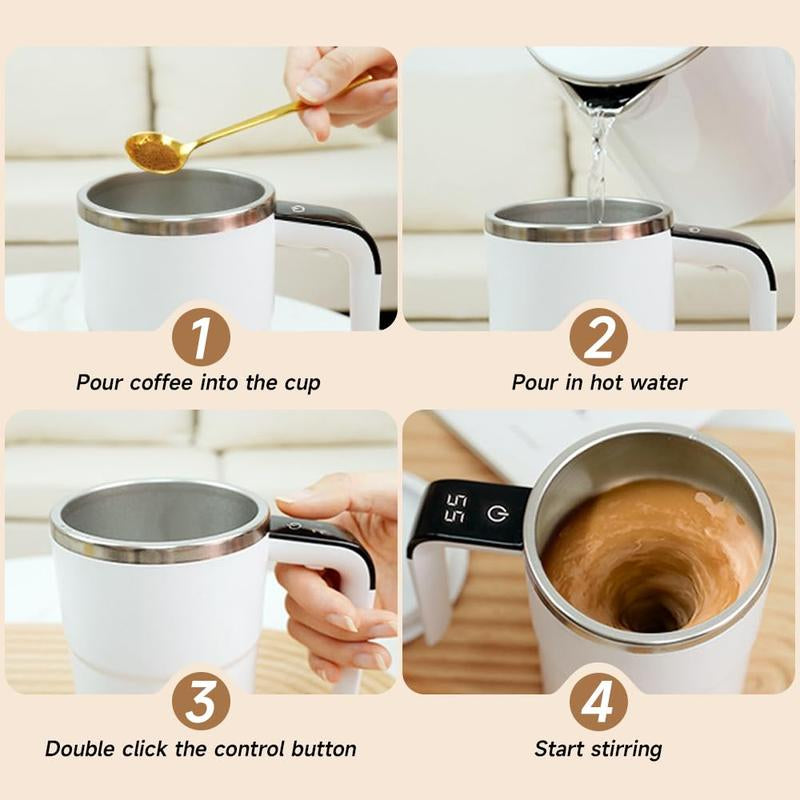 1
Pour coffee into the cup

2
Pour in hot water

3
Double click the control button

55

4
Start stirring