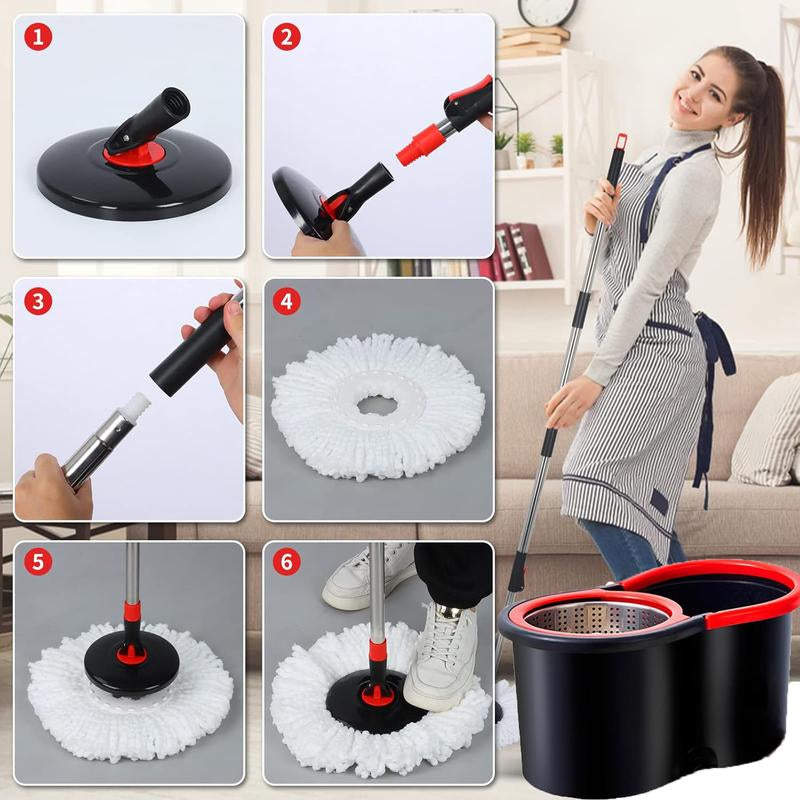 1
2
3
4
5
6